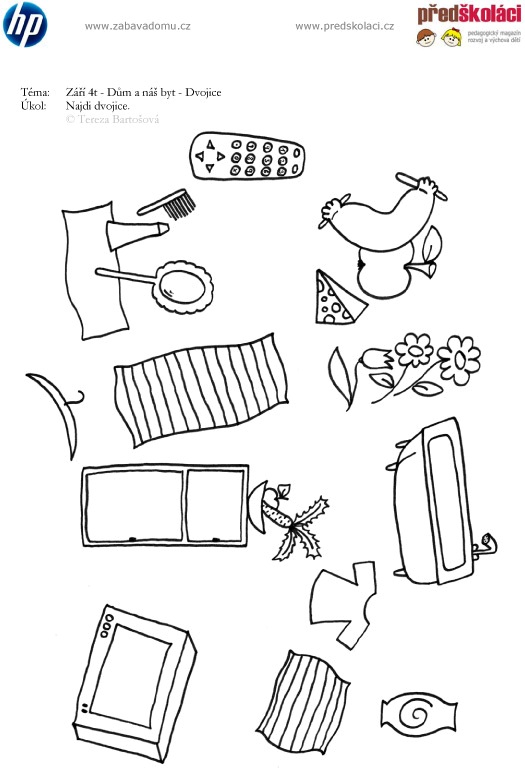 hp

www.zabavadomu.cz

www.predskolaci.cz

předškoláci
pedagogický magazín
rozvoj a výchova dětí

Téma: Září 4t - Dům a náš byt - Dvojice
Úkol: Najdi dvojice.
© Tereza Bartošová