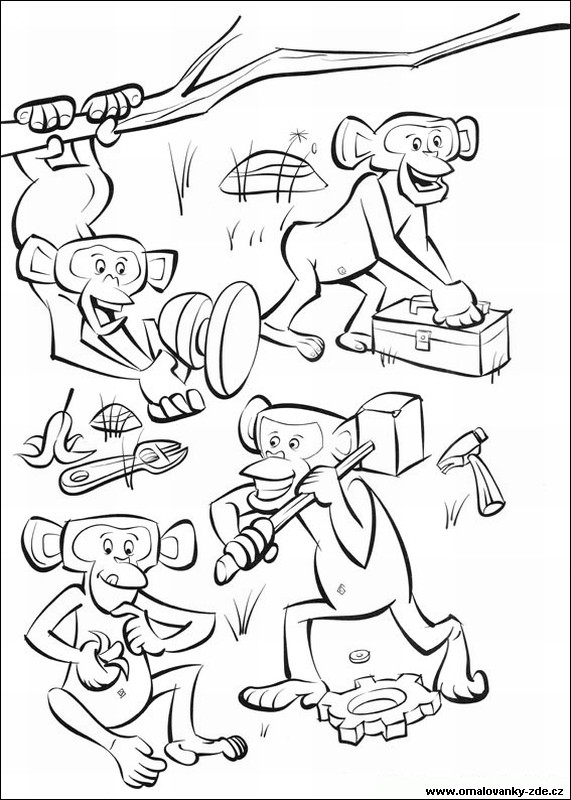 www.omalovanky-zde.cz